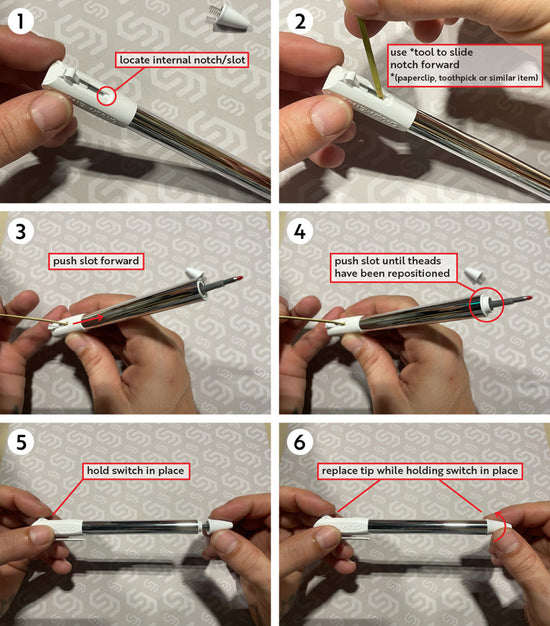 1
locate internal notch/slot

2
use *tool to slide notch forward
*(paperclip, toothpick or similar item)

3
push slot forward

4
push slot until theads have been repositioned

5
hold switch in place

6
replace tip while holding switch in place